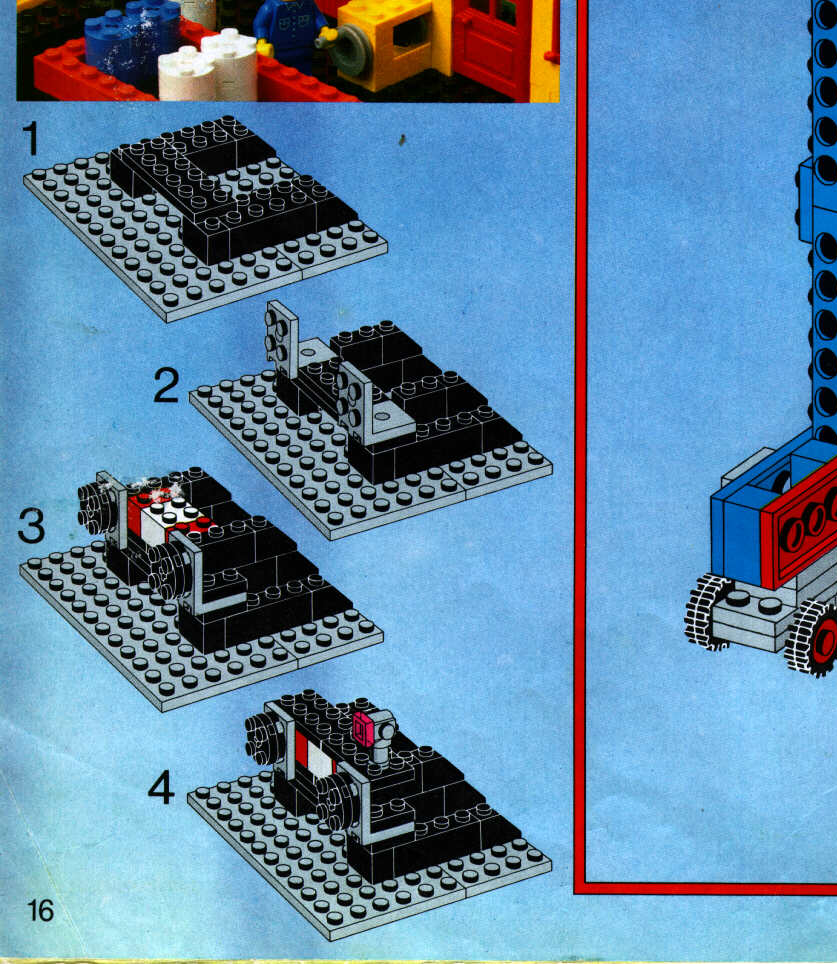 1

2

3

4

16